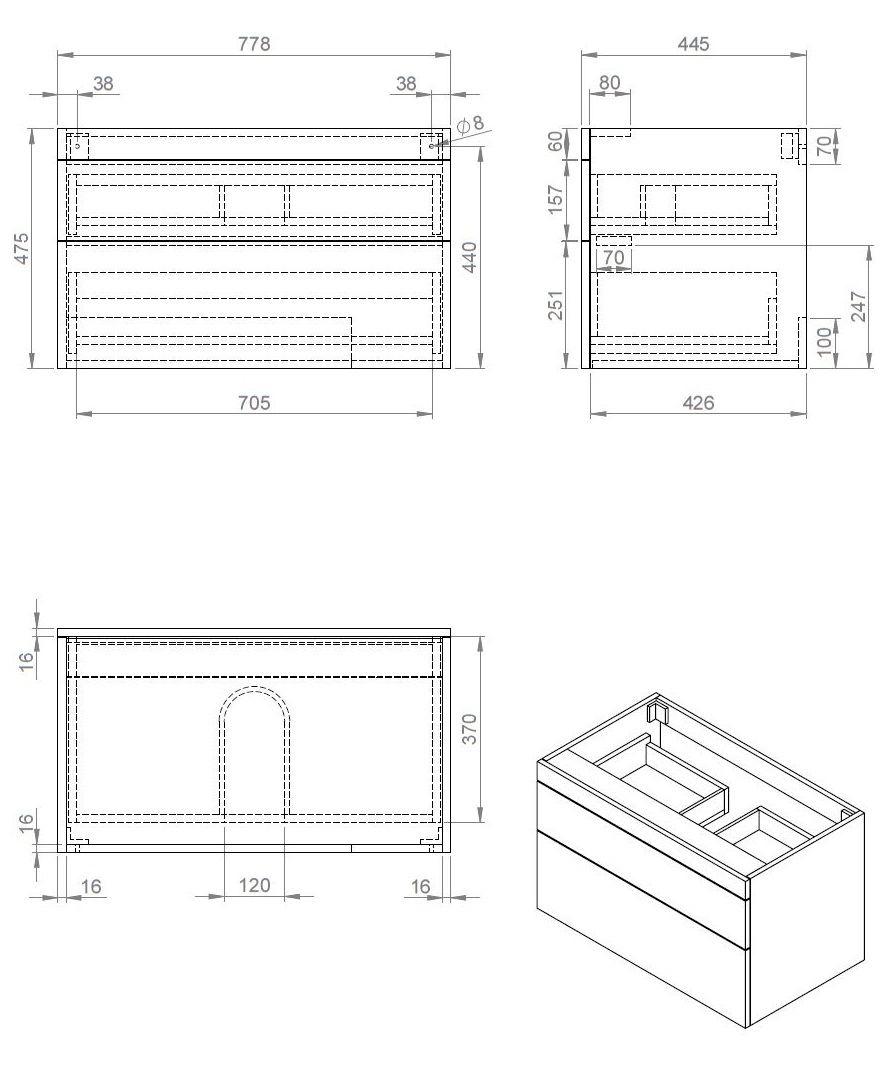 778
38
38
$\phi 8$
475
440
705

445
80
60
70
157
70
251
247
100
426

16
370
16
16
120
16